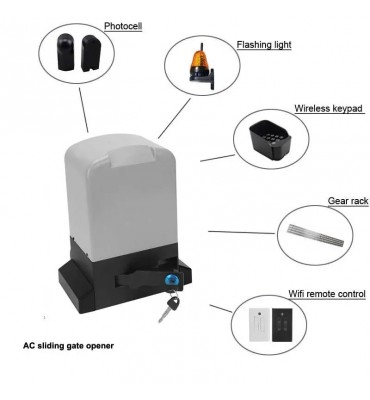 Photocell

Flashing light

Wireless keypad

Gear rack

Wifi remote control

AC sliding gate opener